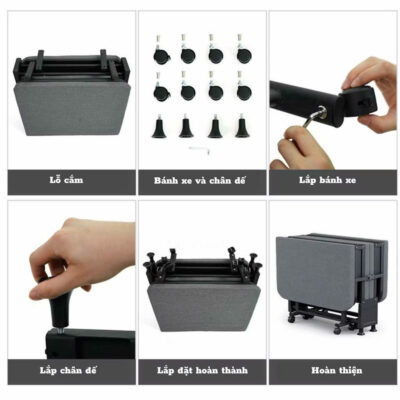 Lỗ cắm

Bánh xe và chân đế

Lắp bánh xe

Lắp chân đế

Lắp đặt hoàn thành

Hoàn thiện